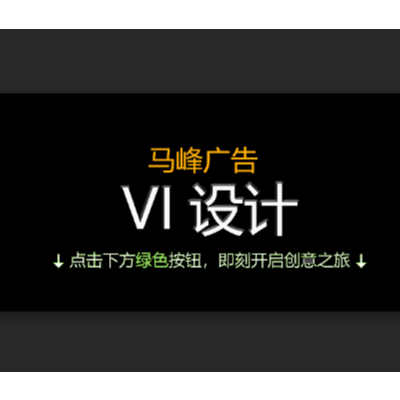 马峰广告

VI 设计

↓ 点击下方绿色按钮，即刻开启创意之旅 ↓