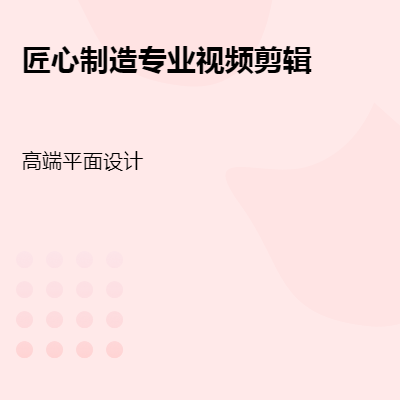 匠心制造专业视频剪辑

高端平面设计