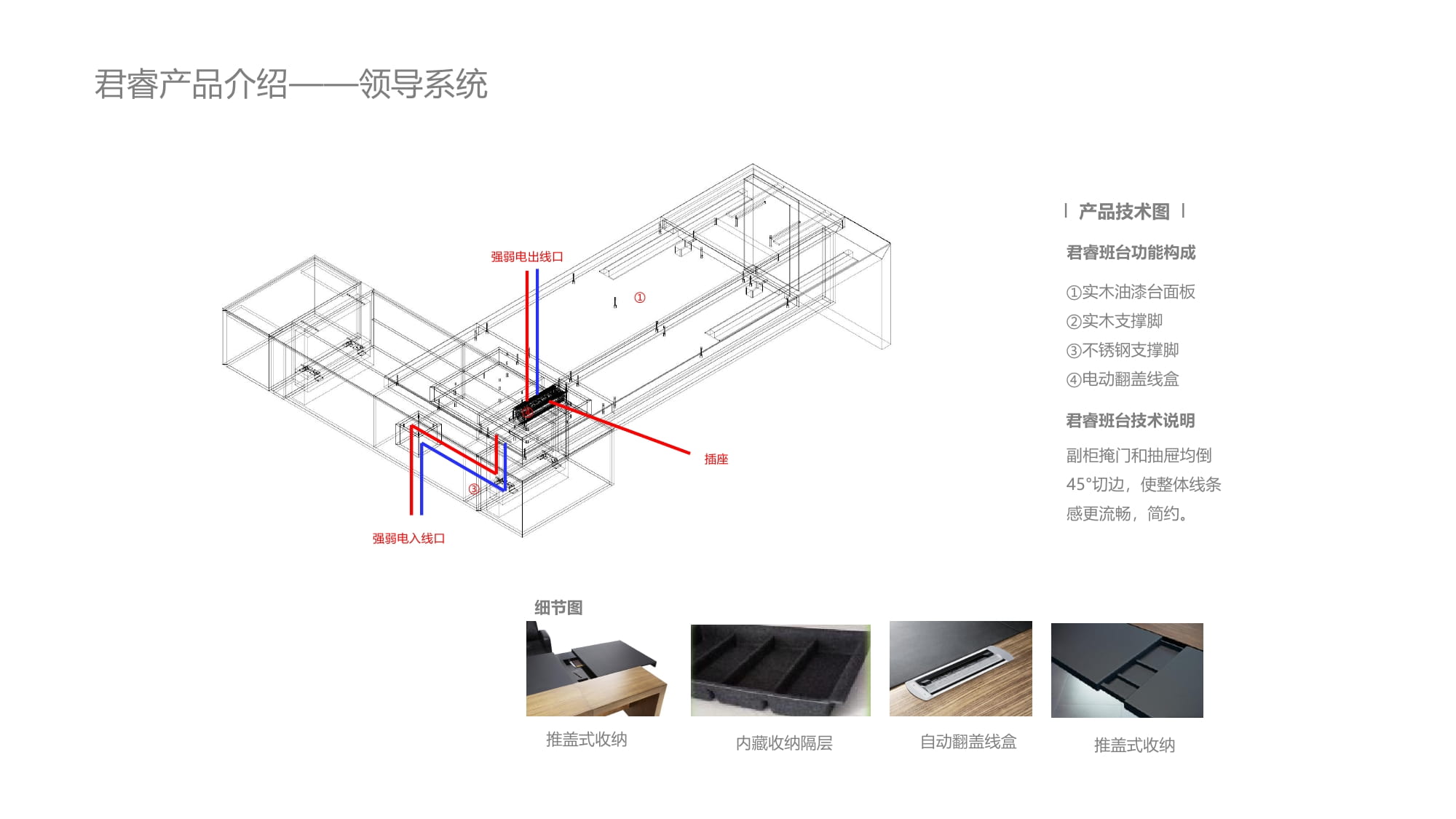 君睿产品介绍——领导系统

强弱电出线口

①

插座

③

强弱电入线口

| 产品技术图 |

君睿班台功能构成

①实木油漆台面板
②实木支撑脚
③不锈钢支撑脚
④电动翻盖线盒

君睿班台技术说明

副柜掩门和抽屉均倒45°切边，使整体线条感更流畅，简约。

细节图

推盖式收纳

内藏收纳隔层

自动翻盖线盒

推盖式收纳