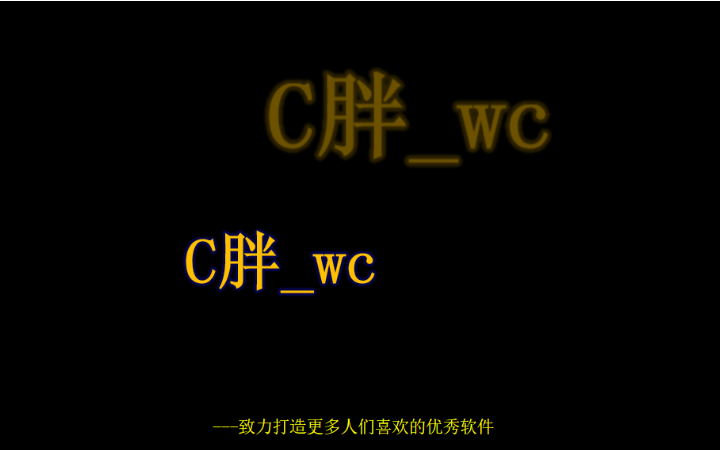 C胖_wc

C胖_wc

---致力打造更多人们喜欢的优秀软件