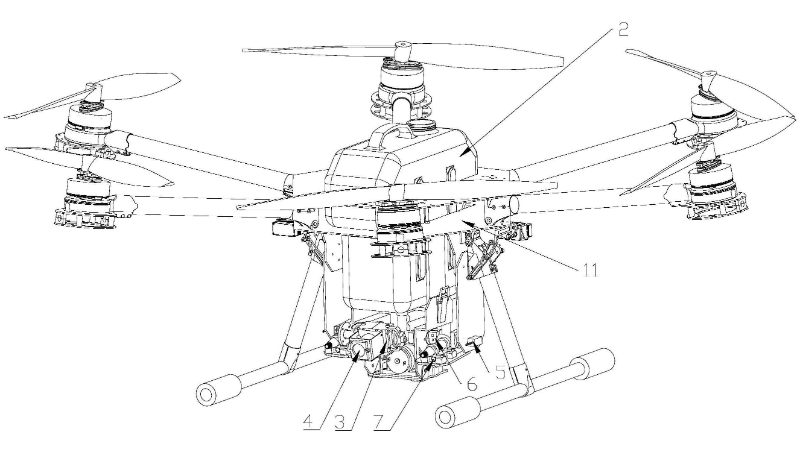 2
11
5
6
4
3
7